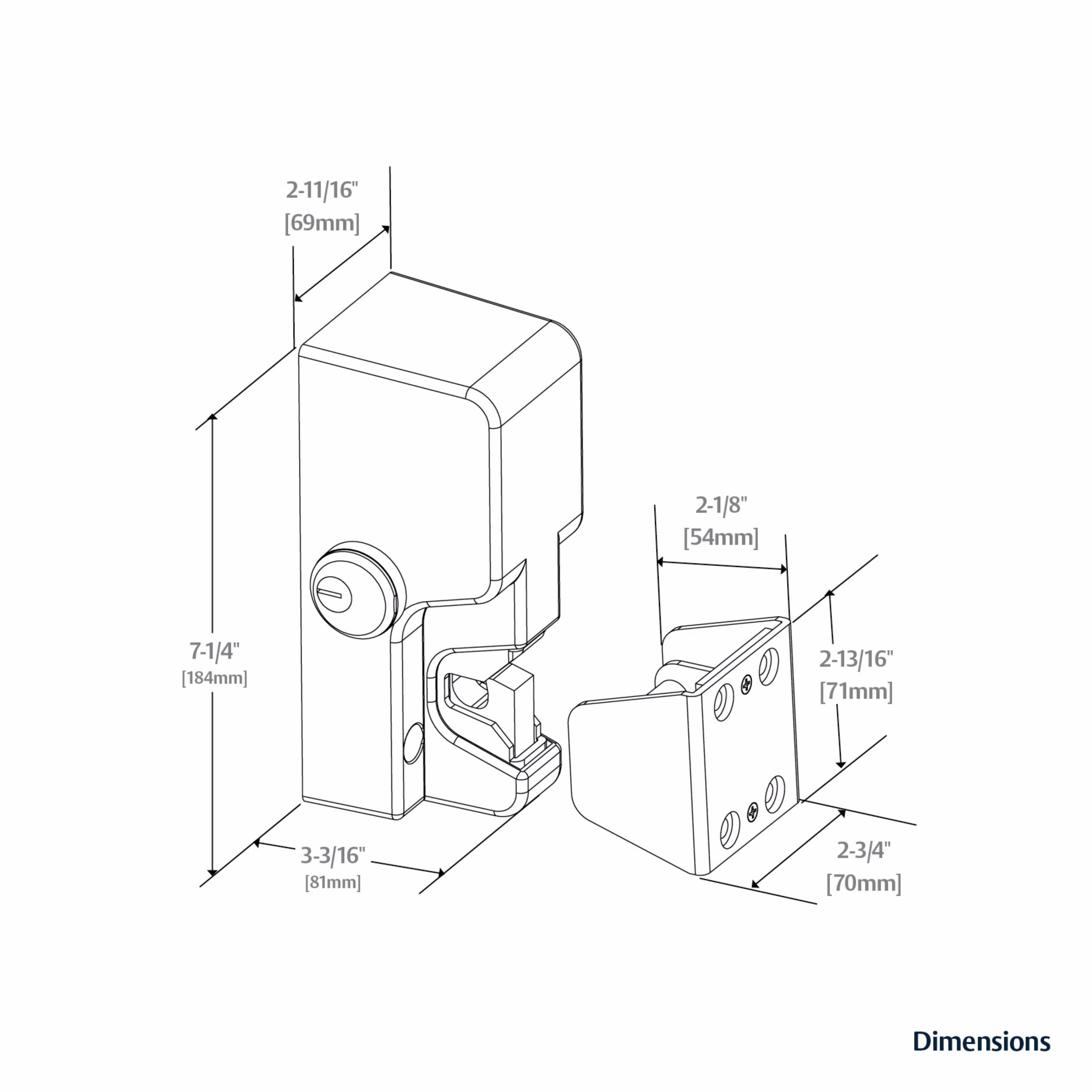 2-11/16"
[69mm]

7-1/4"
[184mm]

3-3/16"
[81mm]

2-1/8"
[54mm]

2-13/16"
[71mm]

2-3/4"
[70mm]

Dimensions