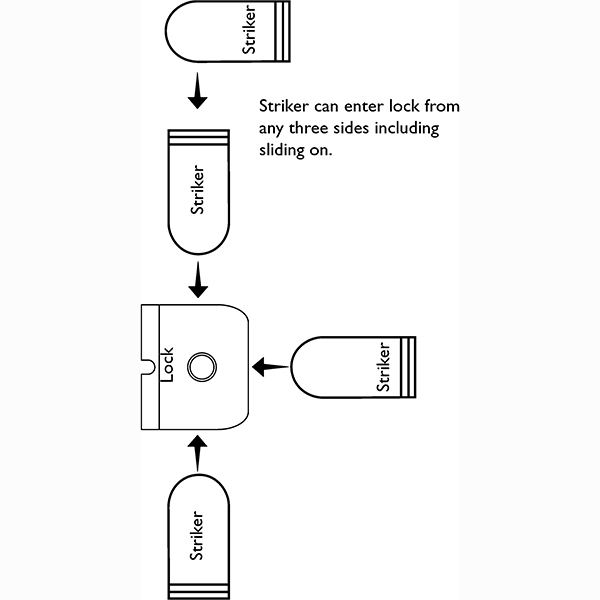 Striker

Striker can enter lock from any three sides including sliding on.

Striker

Lock

Striker

Striker